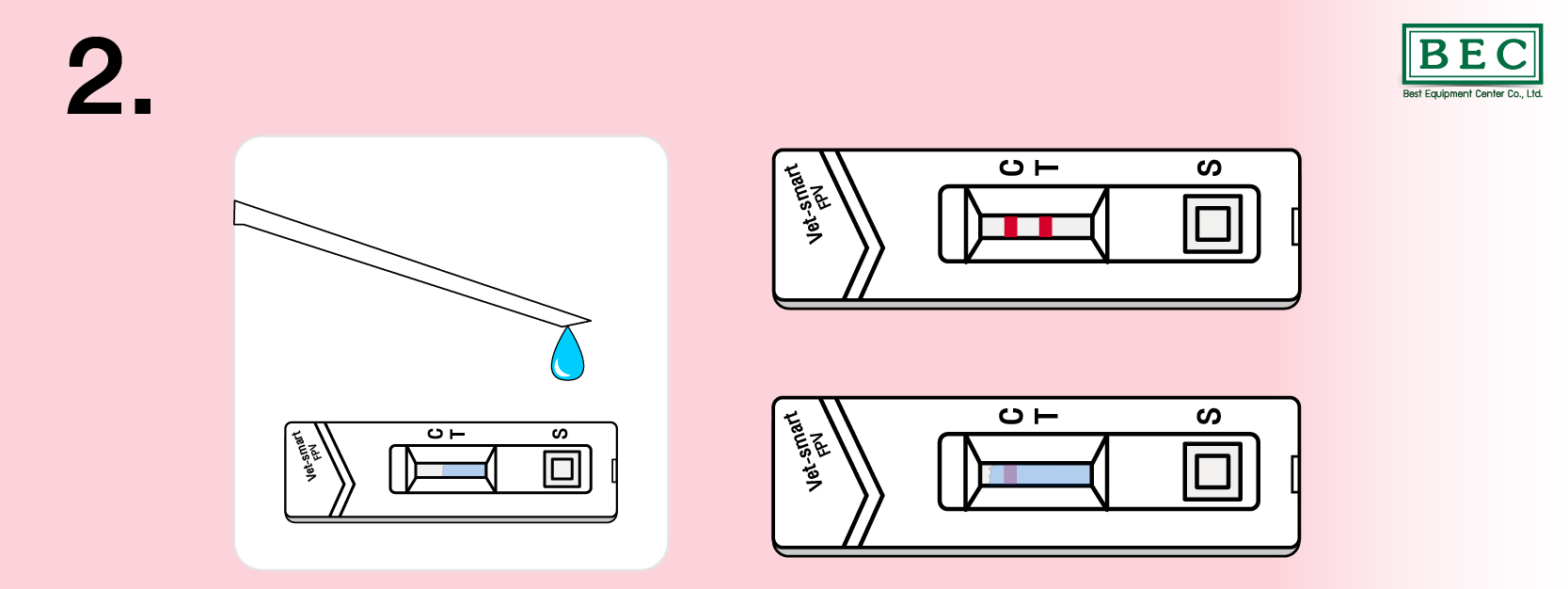 2.

BEC
Best Equipment Center Co., Ltd.

Vet-smart
FPV
C
T
S

Vet-smart
FPV
C
T
S

Vet-smart
FPV
C
T
S